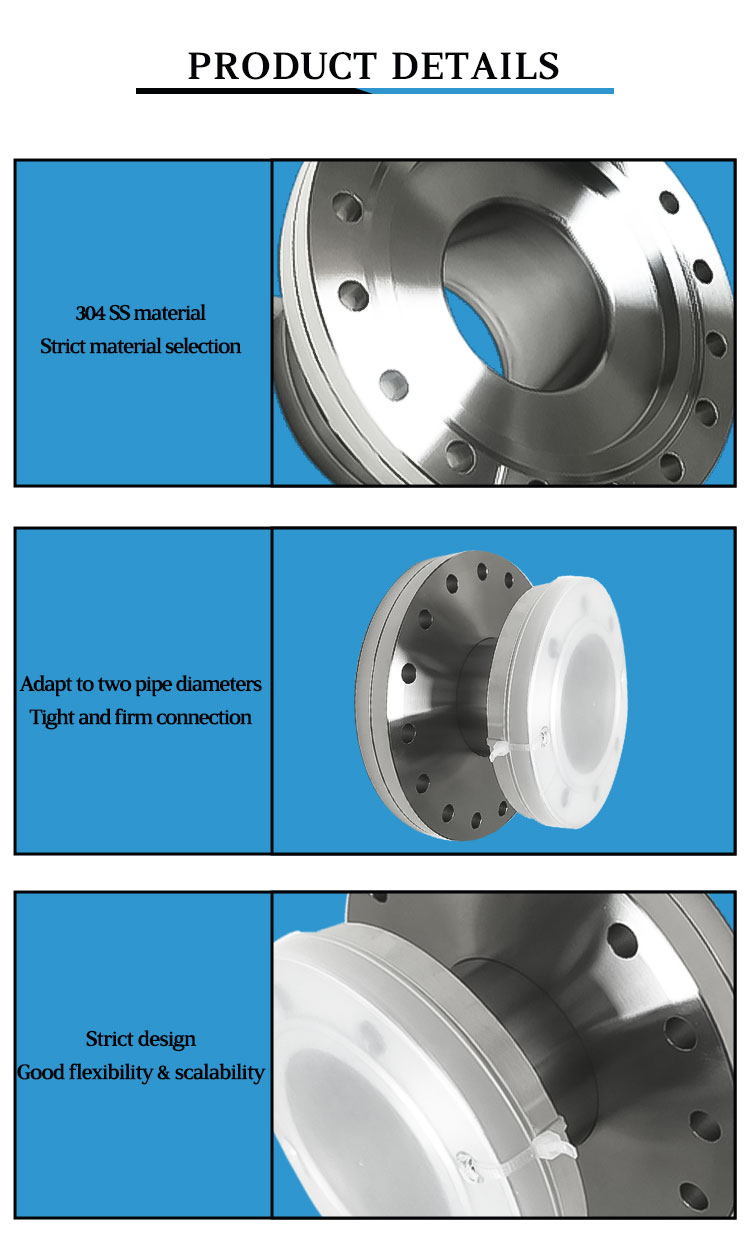 PRODUCT DETAILS

304 SS material
Strict material selection

Adapt to two pipe diameters
Tight and firm connection

Strict design
Good flexibility & scalability