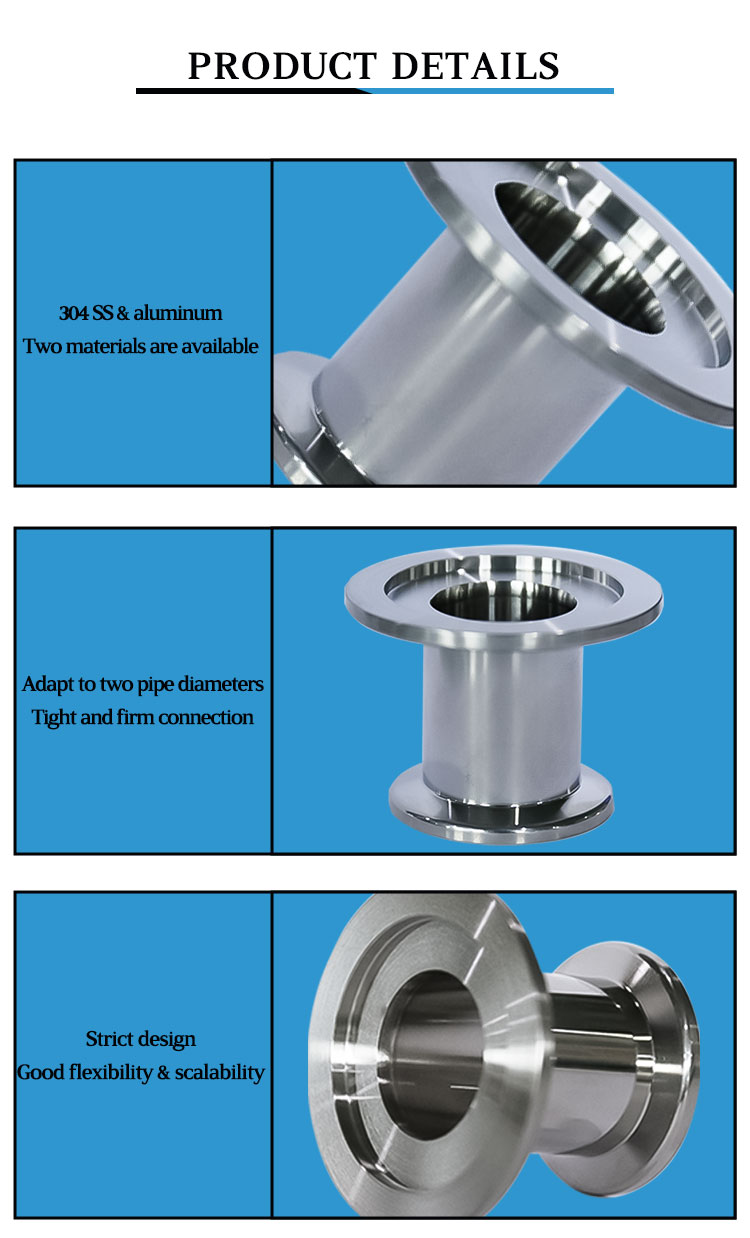 PRODUCT DETAILS

304 SS & aluminum
Two materials are available

Adapt to two pipe diameters
Tight and firm connection

Strict design
Good flexibility & scalability