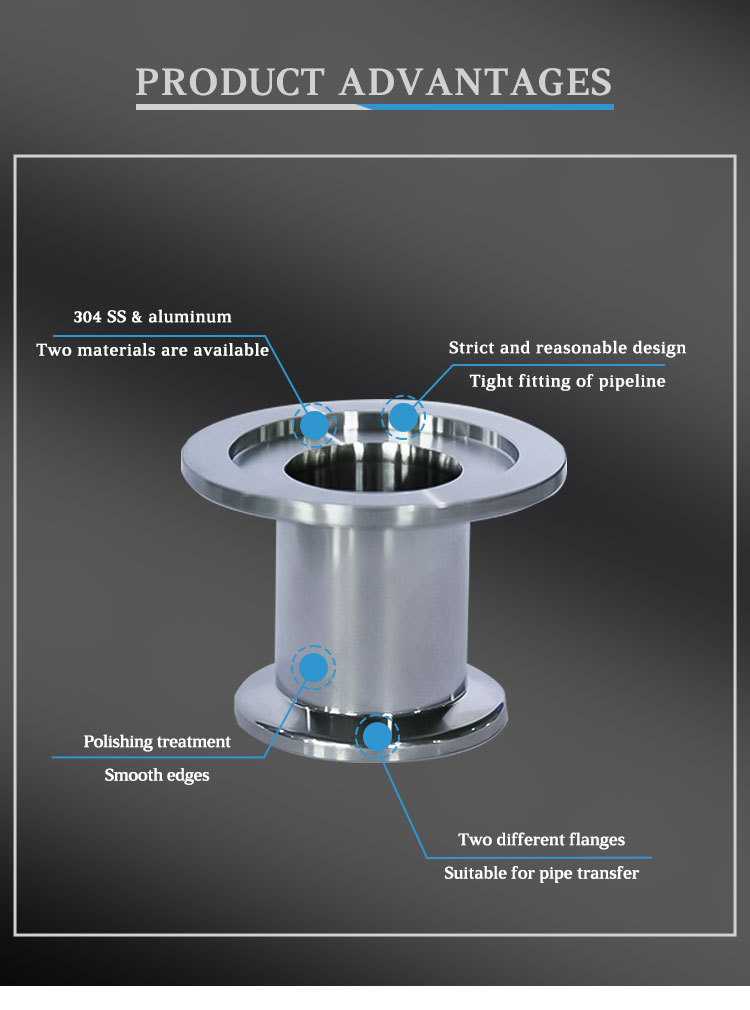 PRODUCT ADVANTAGES

304 SS & aluminum
Two materials are available

Strict and reasonable design
Tight fitting of pipeline

Polishing treatment
Smooth edges

Two different flanges
Suitable for pipe transfer