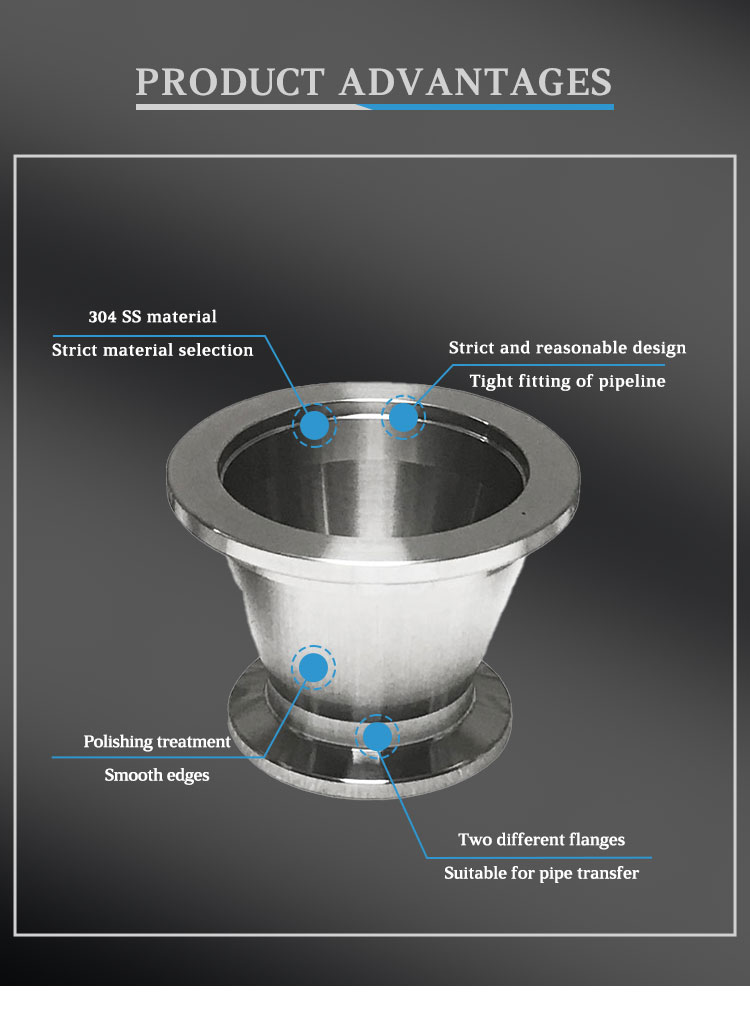 PRODUCT ADVANTAGES

304 SS material

Strict material selection

Strict and reasonable design

Tight fitting of pipeline

Polishing treatment

Smooth edges

Two different flanges

Suitable for pipe transfer